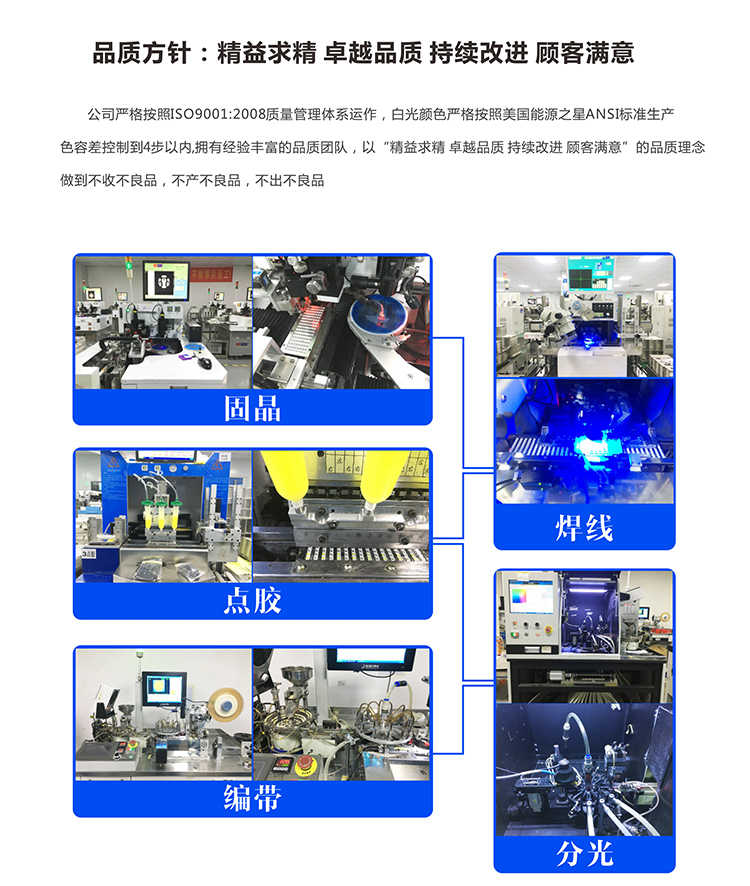 品质方针：精益求精 卓越品质 持续改进 顾客满意

公司严格按照ISO9001:2008质量管理体系运作，白光颜色严格按照美国能源之星ANSI标准生产色容差控制到4步以内,拥有经验丰富的品质团队，以“精益求精 卓越品质 持续改进 顾客满意”的品质理念做到不收不良品，不产不良品，不出不良品

固晶

点胶

编带

焊线

分光